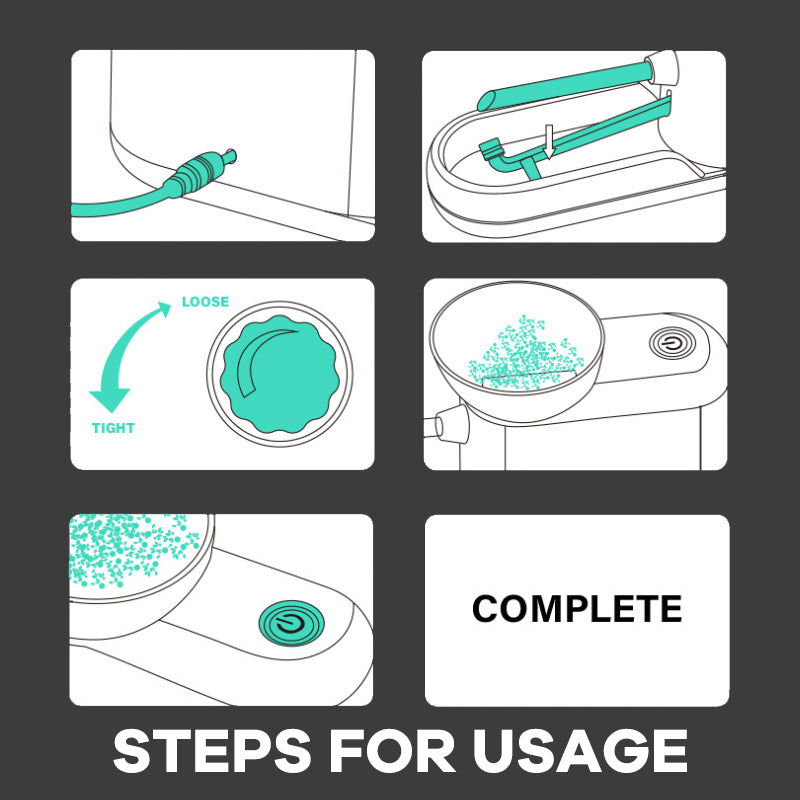 LOOSE

TIGHT

COMPLETE

STEPS FOR USAGE