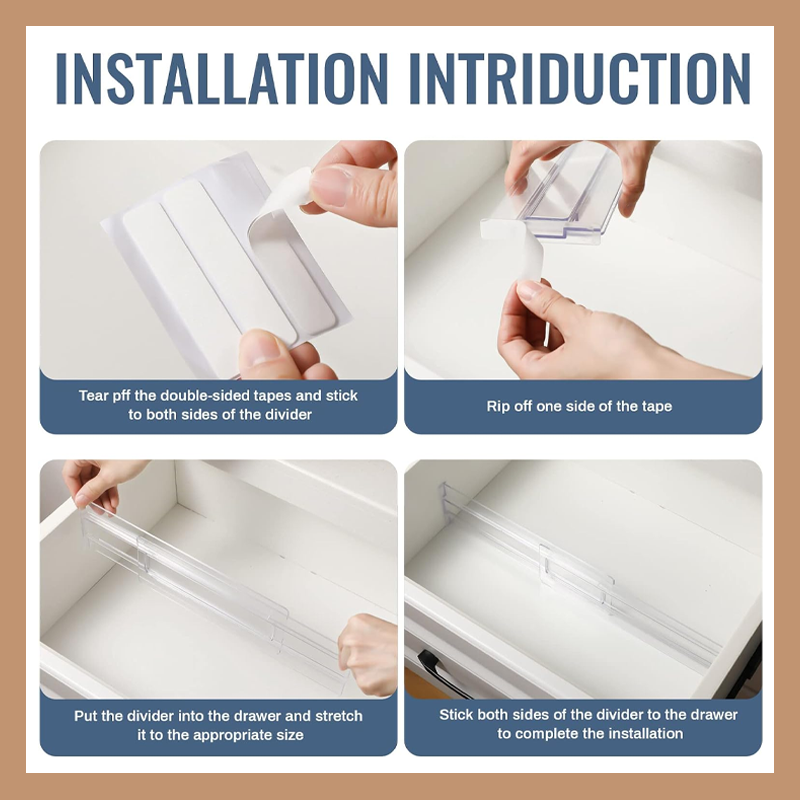 INSTALLATION INTRIDUCTION

Tear pff the double-sided tapes and stick to both sides of the divider

Rip off one side of the tape

Put the divider into the drawer and stretch it to the appropriate size

Stick both sides of the divider to the drawer to complete the installation