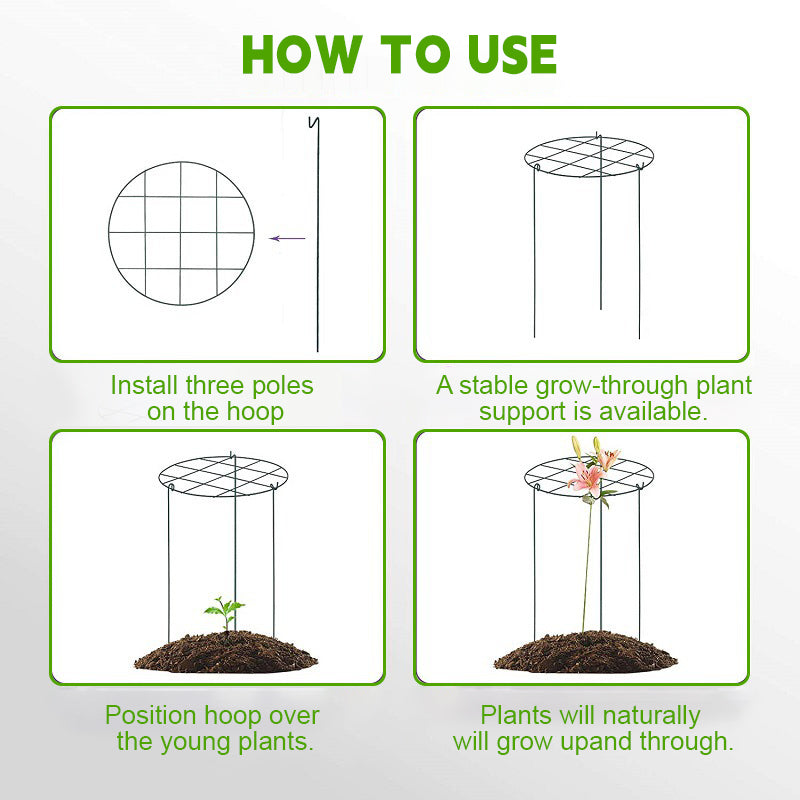 HOW TO USE

Install three poles on the hoop

A stable grow-through plant support is available.

Position hoop over the young plants.

Plants will naturally will grow upand through.